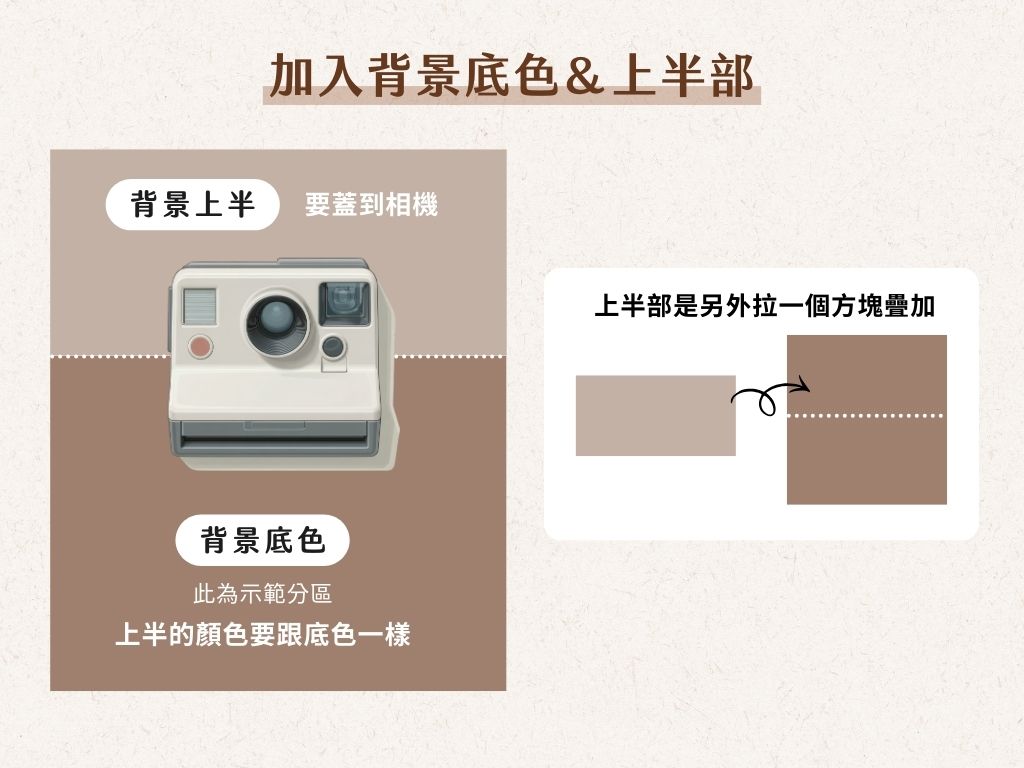 加入背景底色&上半部

背景上半

要蓋到相機

背景底色

此為示範分區

上半的顏色要跟底色一樣

上半部是另外拉一個方塊疊加