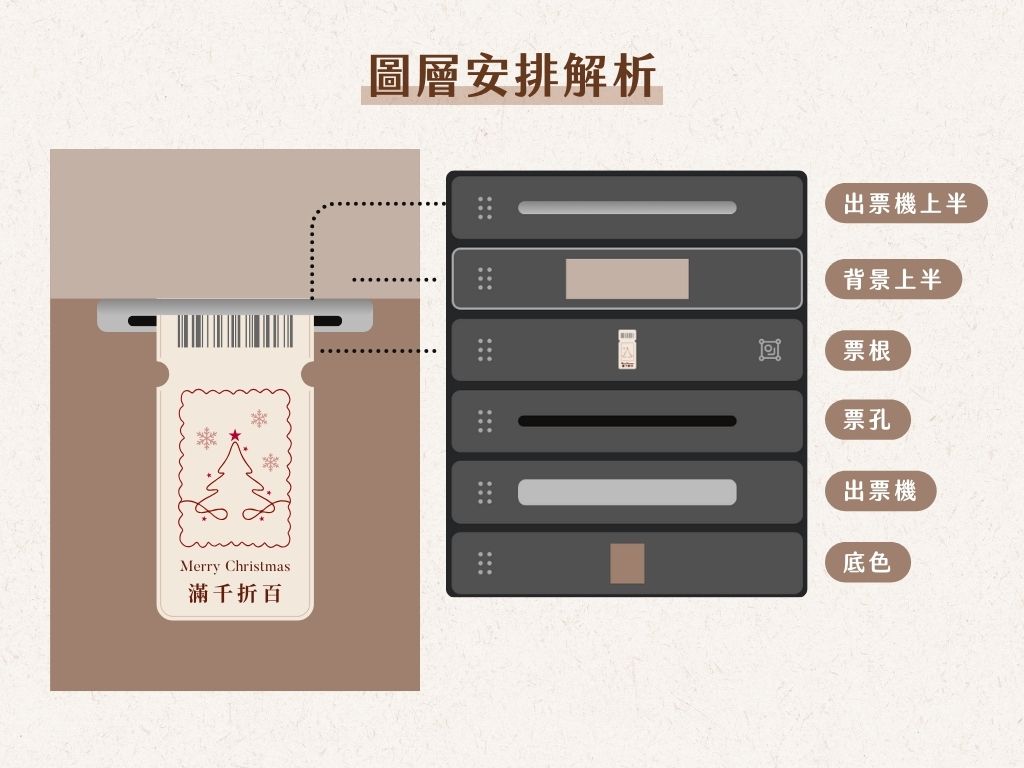 圖層安排解析

Merry Christmas
滿千折百

出票機上半
背景上半
票根
票孔
出票機
底色