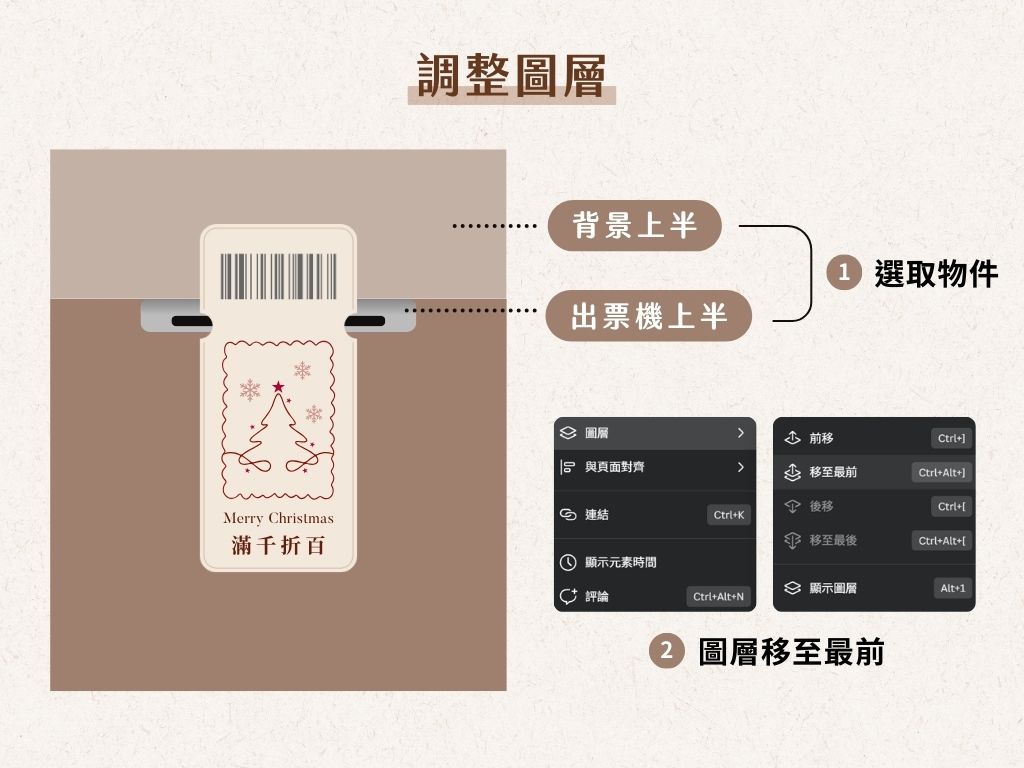 調整圖層

Merry Christmas
滿千折百

背景上半

出票機上半

1 選取物件

圖層
與頁面對齊
連結 Ctrl+K
顯示元素時間
評論 Ctrl+Alt+N

前移 Ctrl+]
移至最前 Ctrl+Alt+]
後移 Ctrl+[
移至最後 Ctrl+Alt+[
顯示圖層 Alt+1

2 圖層移至最前